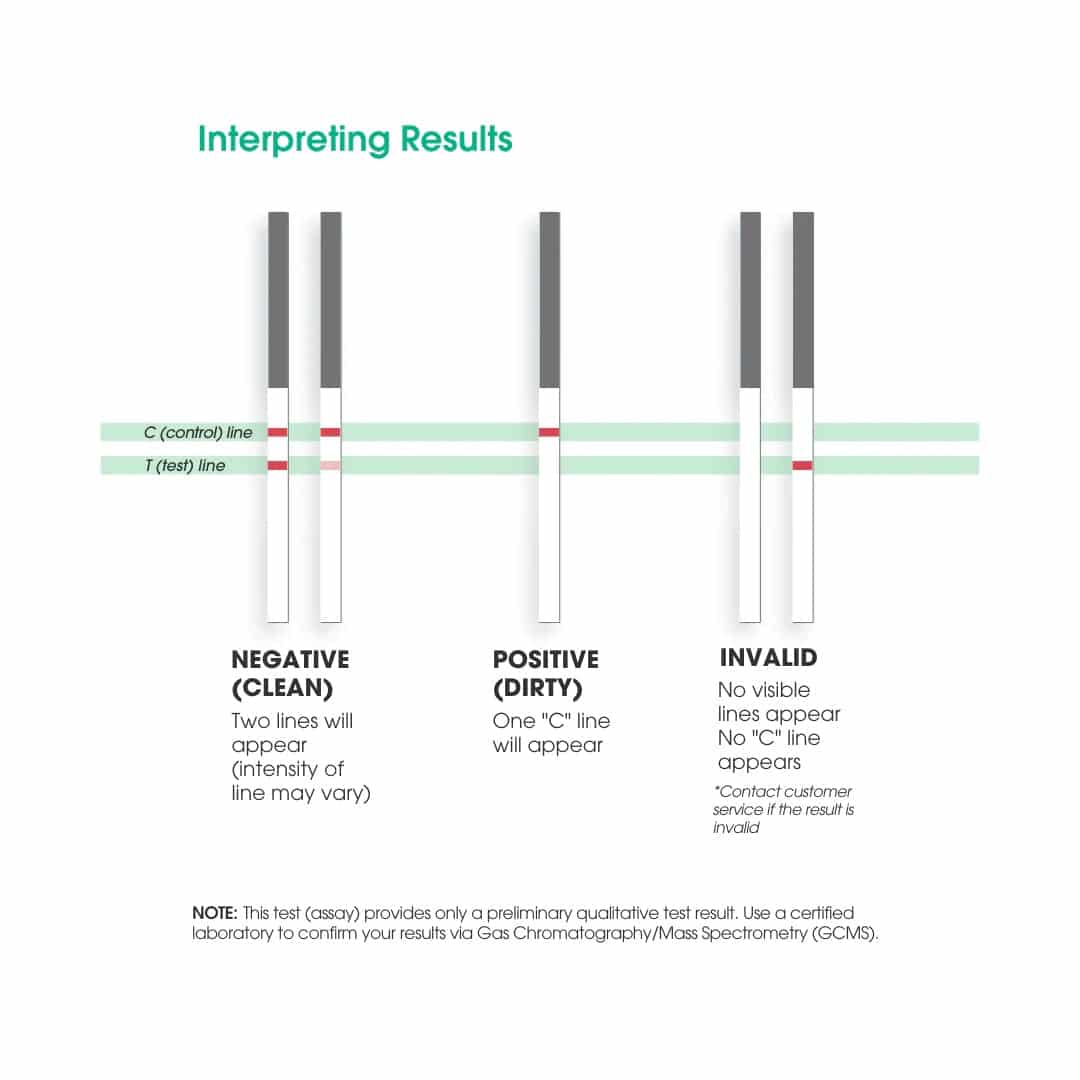 Interpreting Results

C (control) line
T (test) line

NEGATIVE (CLEAN)
Two lines will appear (intensity of line may vary)

POSITIVE (DIRTY)
One "C" line will appear

INVALID
No visible lines appear
No "C" line appears
*Contact customer service if the result is invalid

NOTE: This test (assay) provides only a preliminary qualitative test result. Use a certified laboratory to confirm your results via Gas Chromatography/Mass Spectrometry (GCMS).