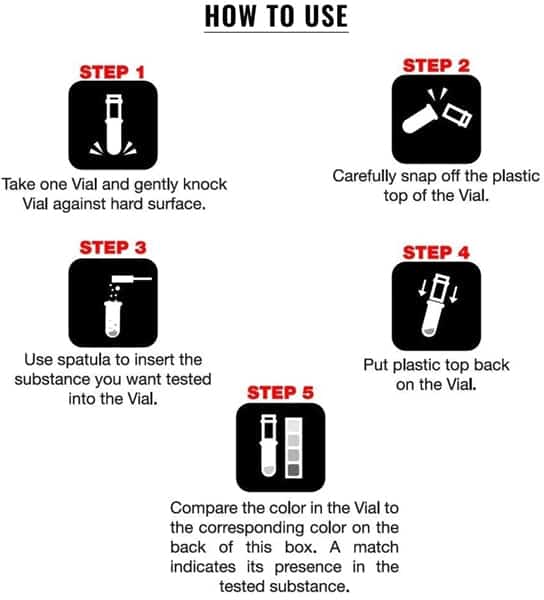 HOW TO USE

STEP 1

Take one Vial and gently knock Vial against hard surface.

STEP 2

Carefully snap off the plastic top of the Vial.

STEP 3

Use spatula to insert the substance you want tested into the Vial.

STEP 4

Put plastic top back on the Vial.

STEP 5

Compare the color in the Vial to the corresponding color on the back of this box. A match indicates its presence in the tested substance.