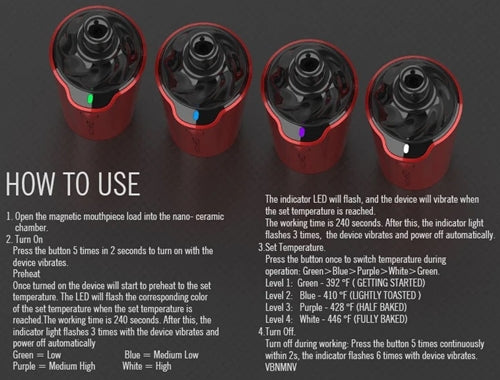 HOW TO USE

1. Open the magnetic mouthpiece load into the nano- ceramic chamber.
2. Turn On
Press the button 5 times in 2 seconds to turn on with the device vibrates.
Preheat
Once turned on the device will start to preheat to the set temperature. The LED will flash the corresponding color of the set temperature when the set temperature is reached.The working time is 240 seconds. After this, the indicator light flashes 3 times with the device vibrates and power off automatically
Green = Low Blue = Medium Low
Purple = Medium High White = High

The indicator LED will flash, and the device will vibrate when the set temperature is reached.
The working time is 240 seconds. After this, the indicator light flashes 3 times, the device vibrates and power off automatically.
3.Set Temperature.
Press the button once to switch temperature during operation: Green>Blue>Purple>White>Green.
Level 1: Green - 392 °F ( GETTING STARTED)
Level 2: Blue - 410 °F (LIGHTLY TOASTED )
Level 3: Purple - 428 °F (HALF BAKED)
Level 4: White - 446 °F (FULLY BAKED)
4.Turn Off.
Turn off during working: Press the button 5 times continuously within 2s, the indicator flashes 6 times with device vibrates.
VBNMNV